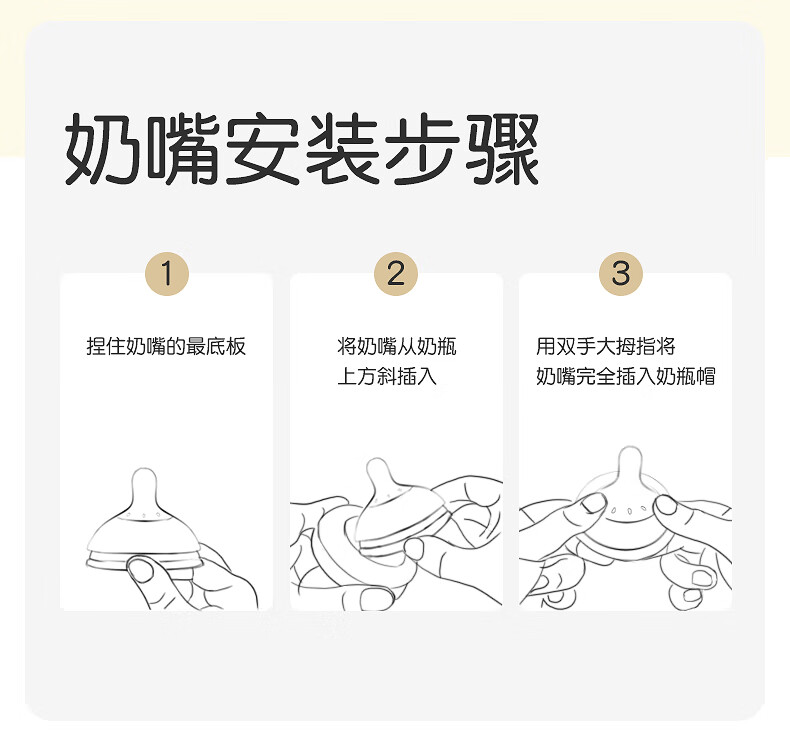 奶嘴安装步骤

1

捏住奶嘴的最底板

2

将奶嘴从奶瓶上方斜插入

3

用双手大拇指将奶嘴完全插入奶瓶帽