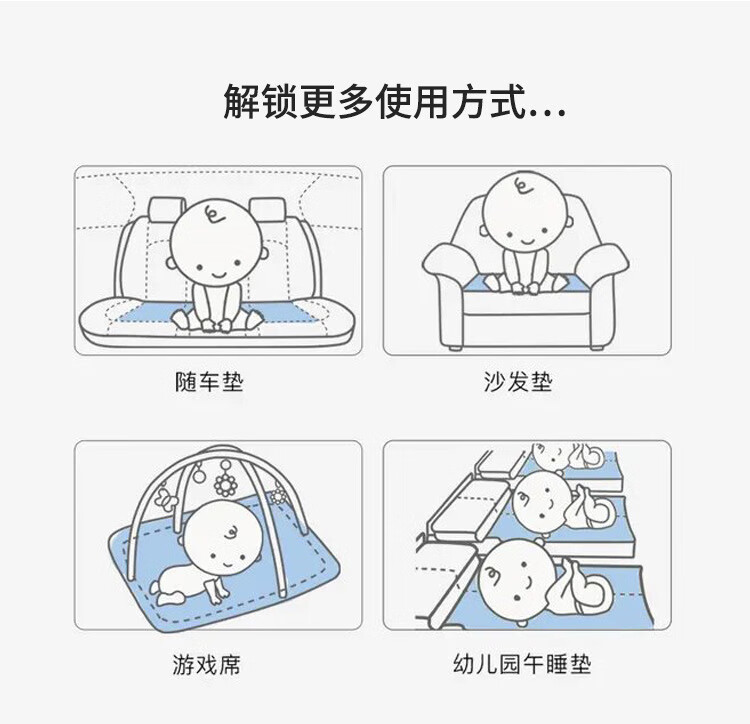 解锁更多使用方式...

随车垫

沙发垫

游戏席

幼儿园午睡垫