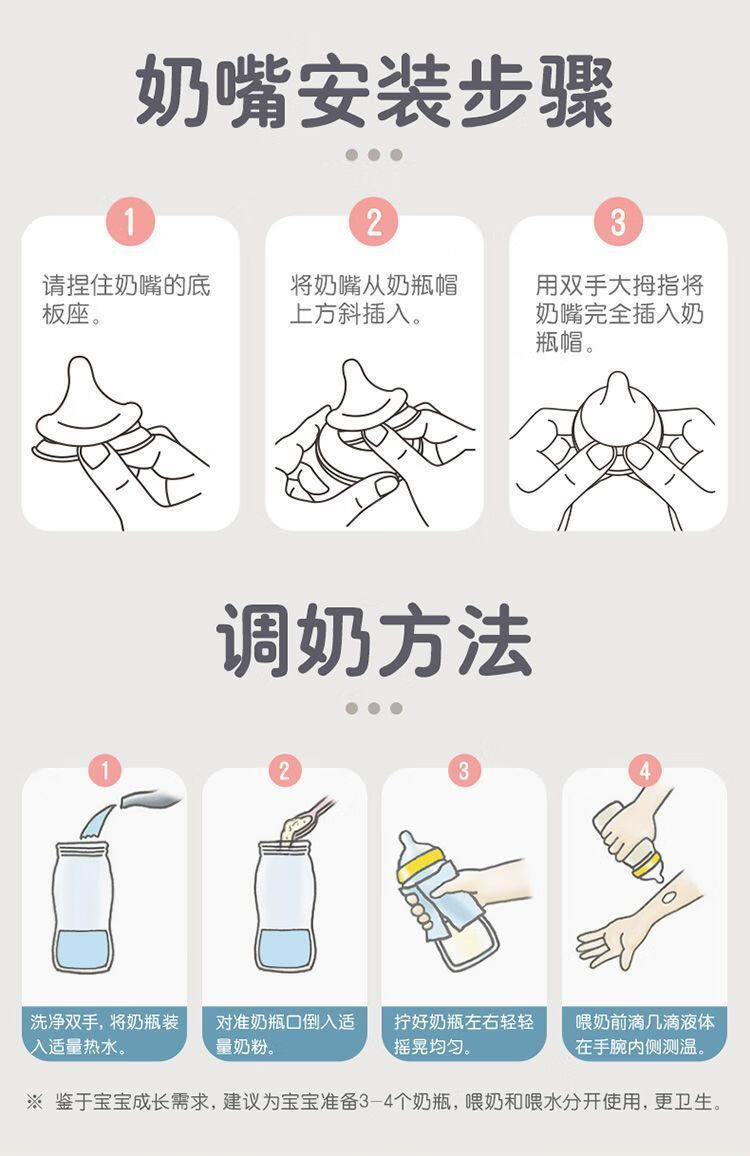 奶嘴安装步骤

1
请捏住奶嘴的底板座。

2
将奶嘴从奶瓶帽上方斜插入。

3
用双手大拇指将奶嘴完全插入奶瓶帽。

调奶方法

1
洗净双手，将奶瓶装入适量热水。

2
对准奶瓶口倒入适量奶粉。

3
拧好奶瓶左右轻轻摇晃均匀。

4
喂奶前滴几滴液体在手腕内侧测温。

※ 鉴于宝宝成长需求，建议为宝宝准备3-4个奶瓶，喂奶和喂水分开使用，更卫生。