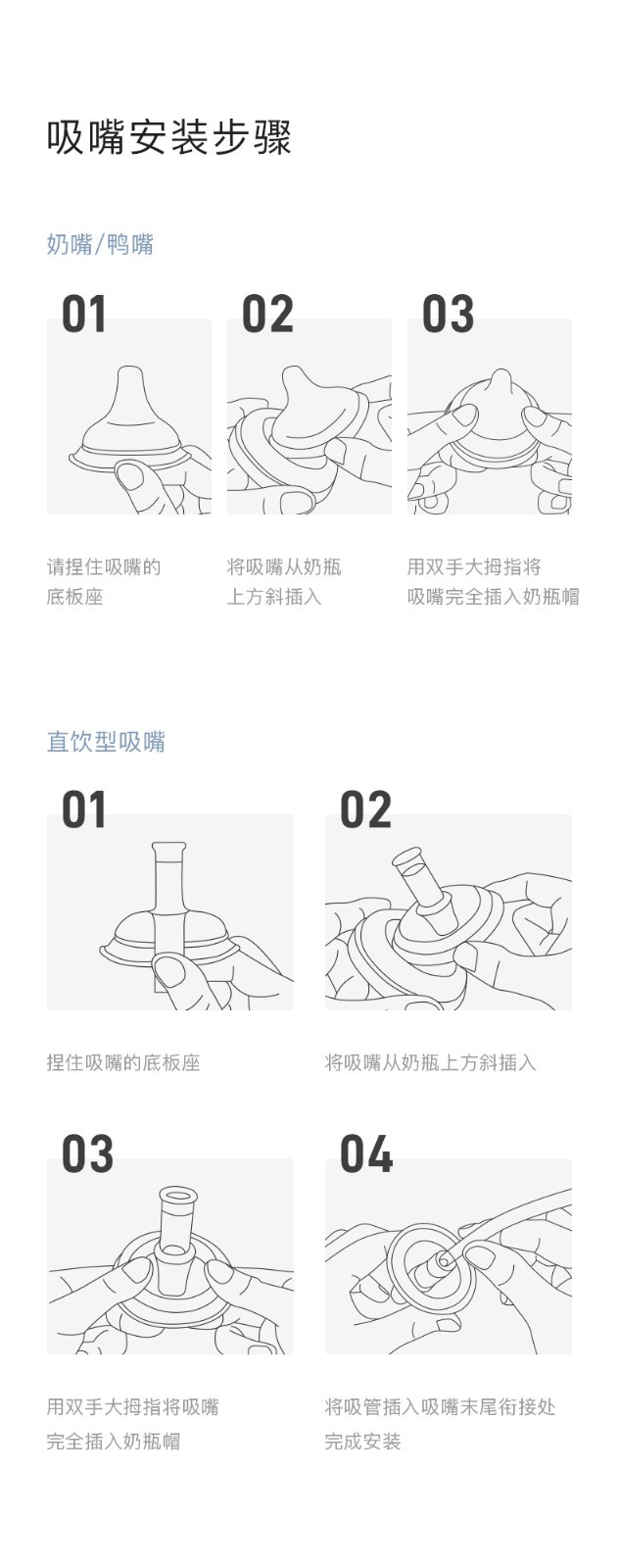 吸嘴安装步骤

奶嘴/鸭嘴

01

请捏住吸嘴的底板座

02

将吸嘴从奶瓶上方斜插入

03

用双手大拇指将吸嘴完全插入奶瓶帽

直饮型吸嘴

01

捏住吸嘴的底板座

02

将吸嘴从奶瓶上方斜插入

03

用双手大拇指将吸嘴完全插入奶瓶帽

04

将吸管插入吸嘴末尾衔接处完成安装