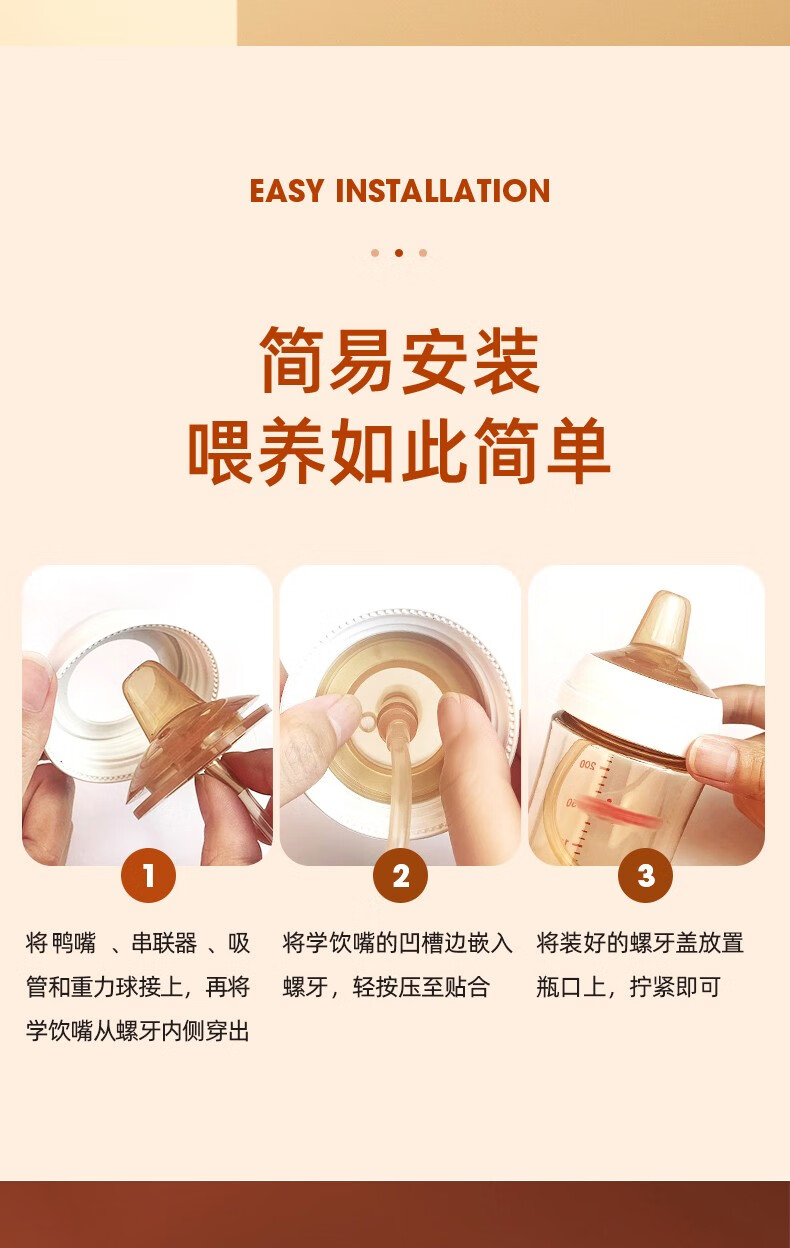 EASY INSTALLATION

简易安装
喂养如此简单

200

1

将鸭嘴 、串联器 、吸管和重力球接上，再将学饮嘴从螺牙内侧穿出

2

将学饮嘴的凹槽边嵌入螺牙，轻按压至贴合

3

将装好的螺牙盖放置瓶口上，拧紧即可