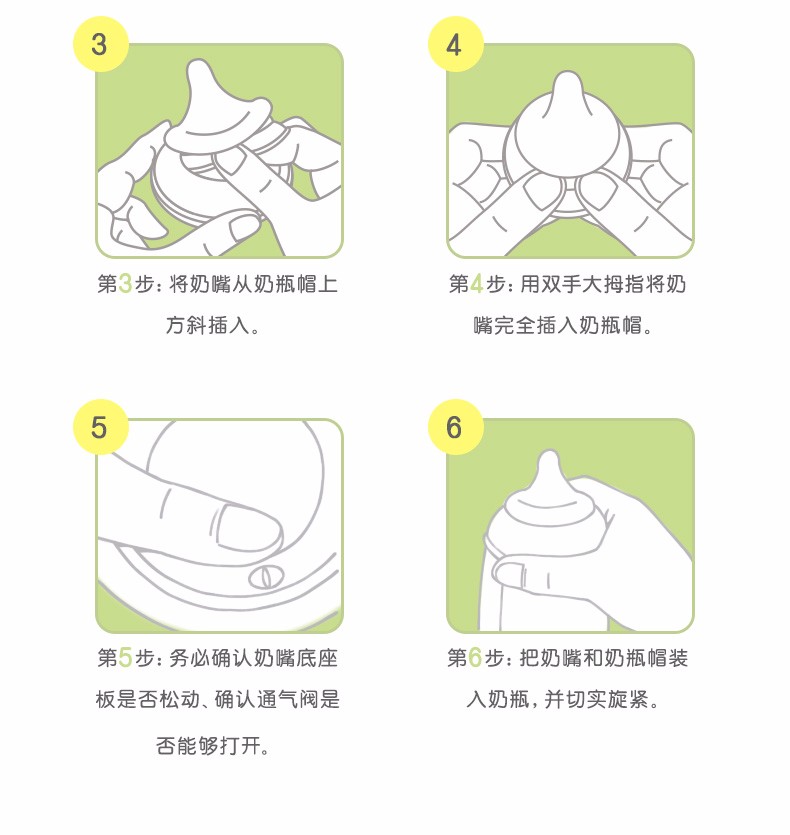 3

第3步：将奶嘴从奶瓶帽上方斜插入。

4

第4步：用双手大拇指将奶嘴完全插入奶瓶帽。

5

第5步：务必确认奶嘴底座板是否松动、确认通气阀是否能够打开。

6

第6步：把奶嘴和奶瓶帽装入奶瓶，并切实旋紧。