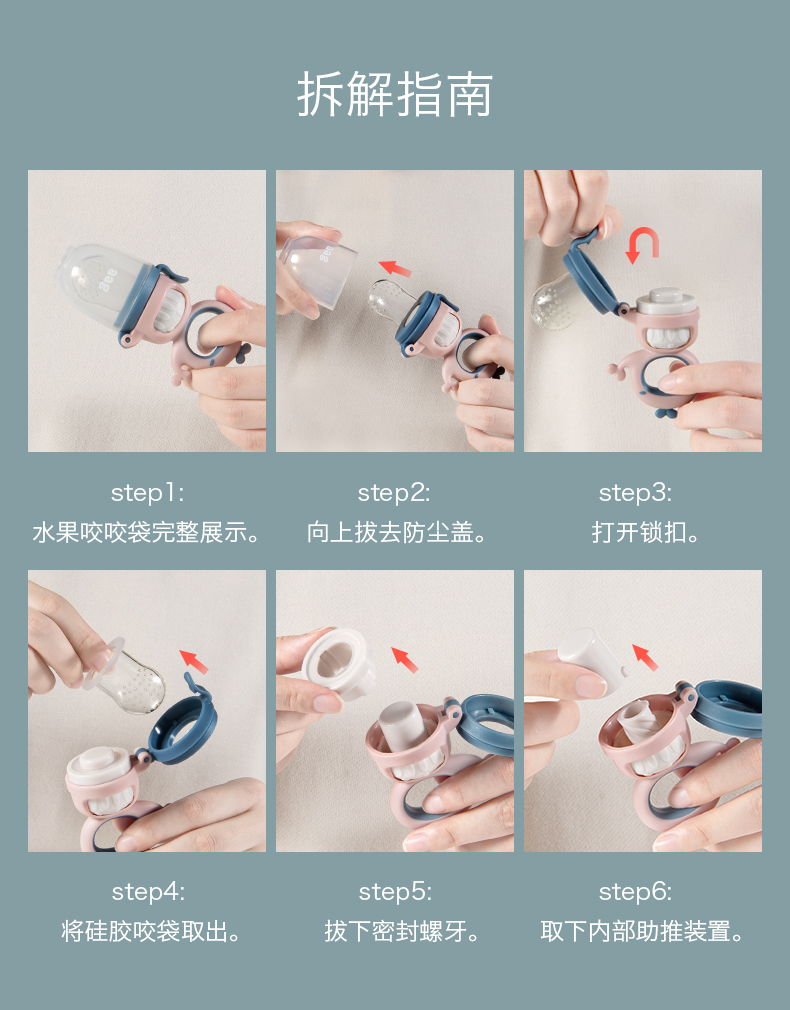 拆解指南

step1:
水果咬咬袋完整展示。

step2:
向上拔去防尘盖。

step3:
打开锁扣。

step4:
将硅胶咬袋取出。

step5:
拔下密封螺牙。

step6:
取下内部助推装置。