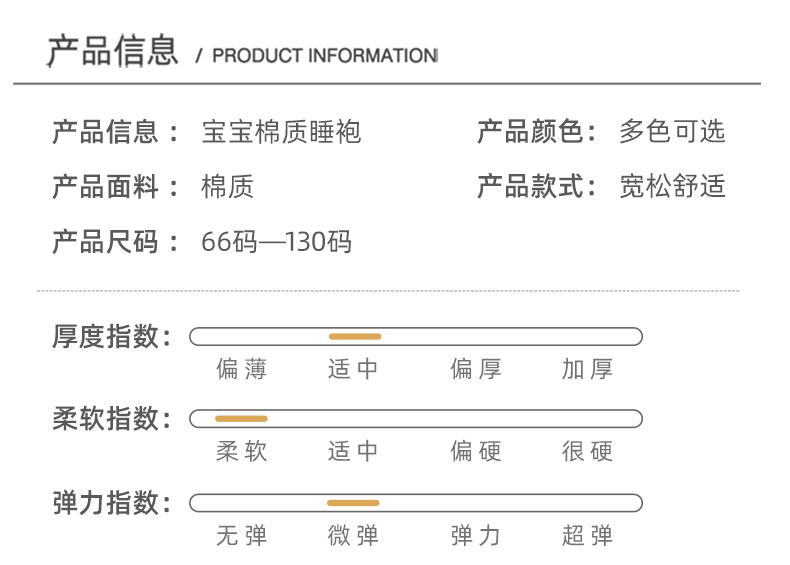 产品信息 / PRODUCT INFORMATION

产品信息： 宝宝棉质睡袍
产品颜色： 多色可选
产品面料： 棉质
产品款式： 宽松舒适
产品尺码： 66码—130码

厚度指数：
偏薄 适中 偏厚 加厚

柔软指数：
柔软 适中 偏硬 很硬

弹力指数：
无弹 微弹 弹力 超弹