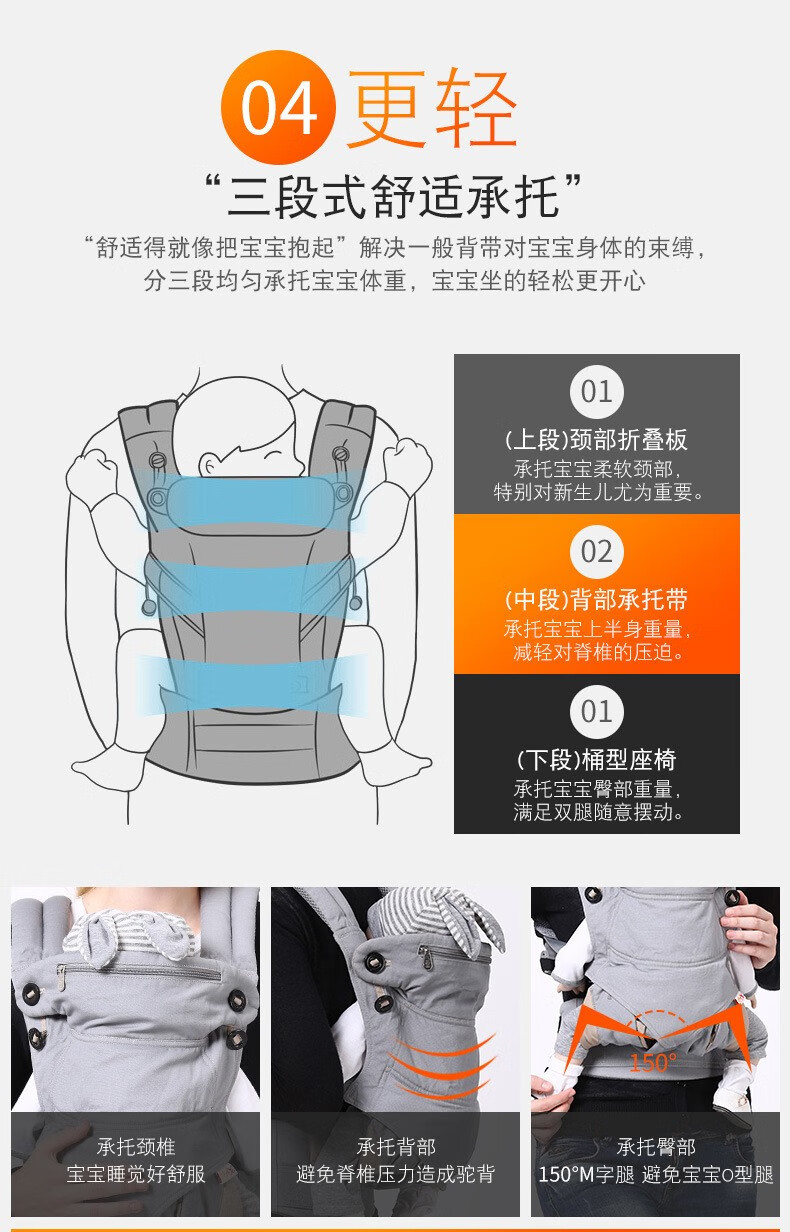 04 更轻

“三段式舒适承托”

“舒适得就像把宝宝抱起”解决一般背带对宝宝身体的束缚，分三段均匀承托宝宝体重，宝宝坐的轻松更开心

01
(上段)颈部折叠板
承托宝宝柔软颈部，特别对新生儿尤为重要。

02
(中段)背部承托带
承托宝宝上半身重量，减轻对脊椎的压迫。

01
(下段)桶型座椅
承托宝宝臀部重量，满足双腿随意摆动。

承托颈椎
宝宝睡觉好舒服

承托背部
避免脊椎压力造成驼背

150°

承托臀部
150°M字腿 避免宝宝O型腿