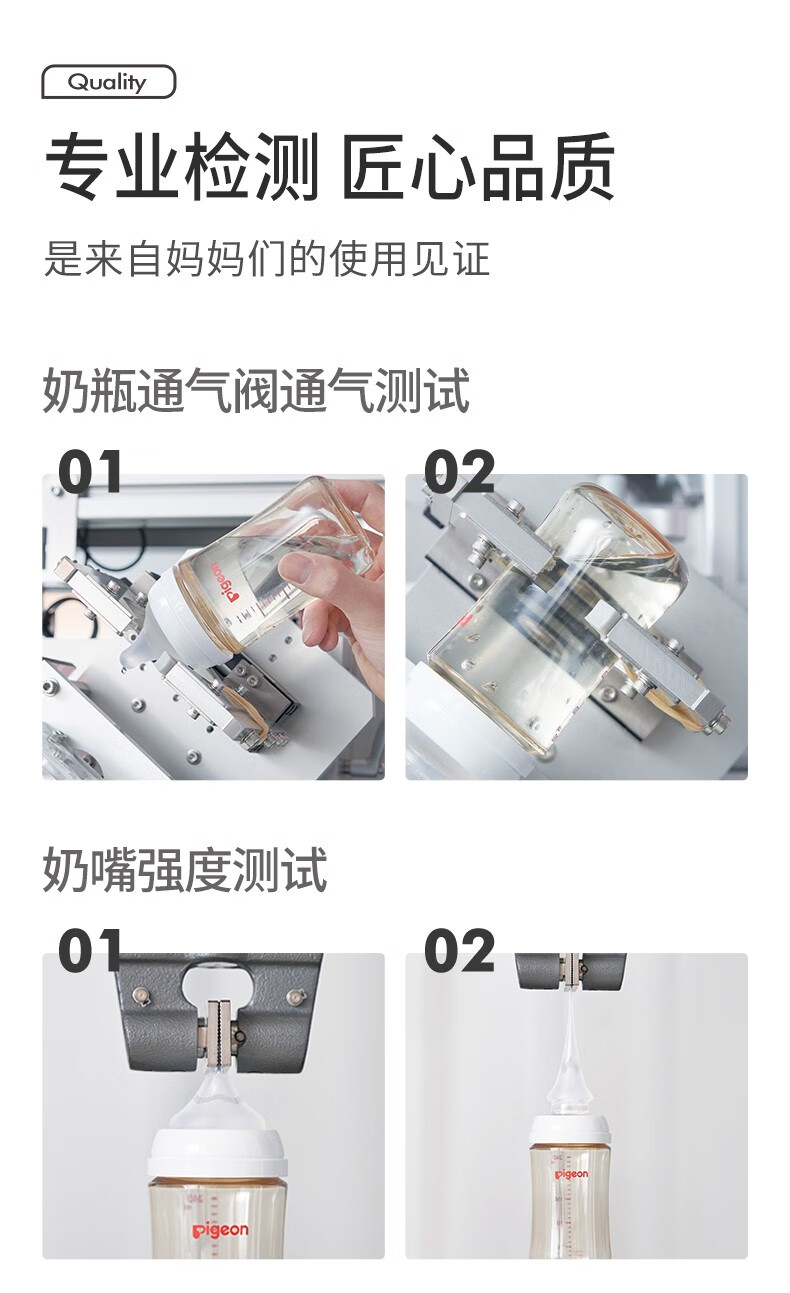 Quality

专业检测 匠心品质

是来自妈妈们的使用见证

奶瓶通气阀通气测试

01

pigeon

02

奶嘴强度测试

01

pigeon

02

pigeon