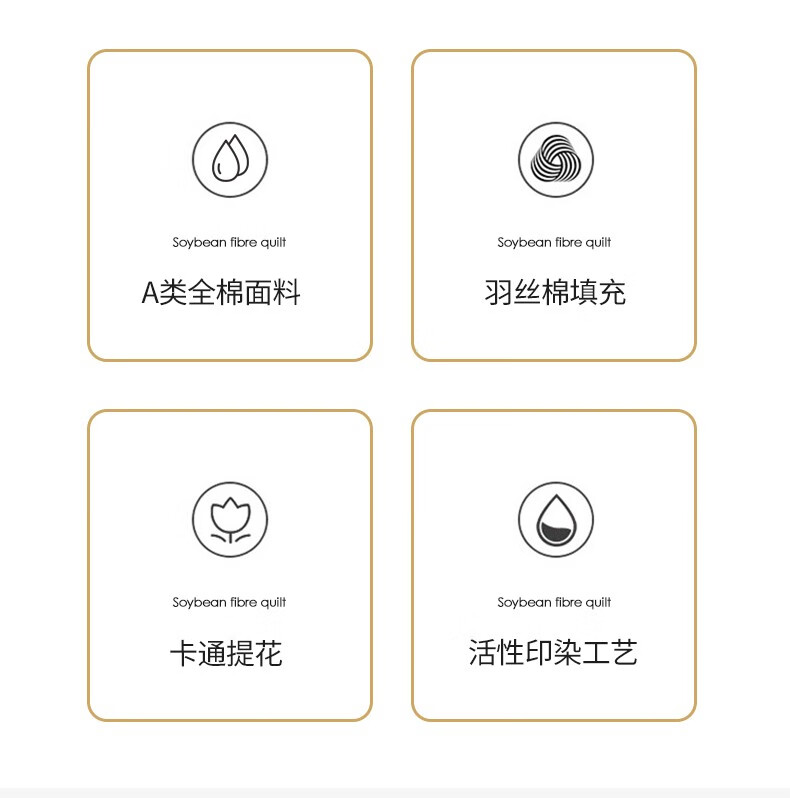 Soybean fibre quilt

A类全棉面料

Soybean fibre quilt

羽丝棉填充

Soybean fibre quilt

卡通提花

Soybean fibre quilt

活性印染工艺